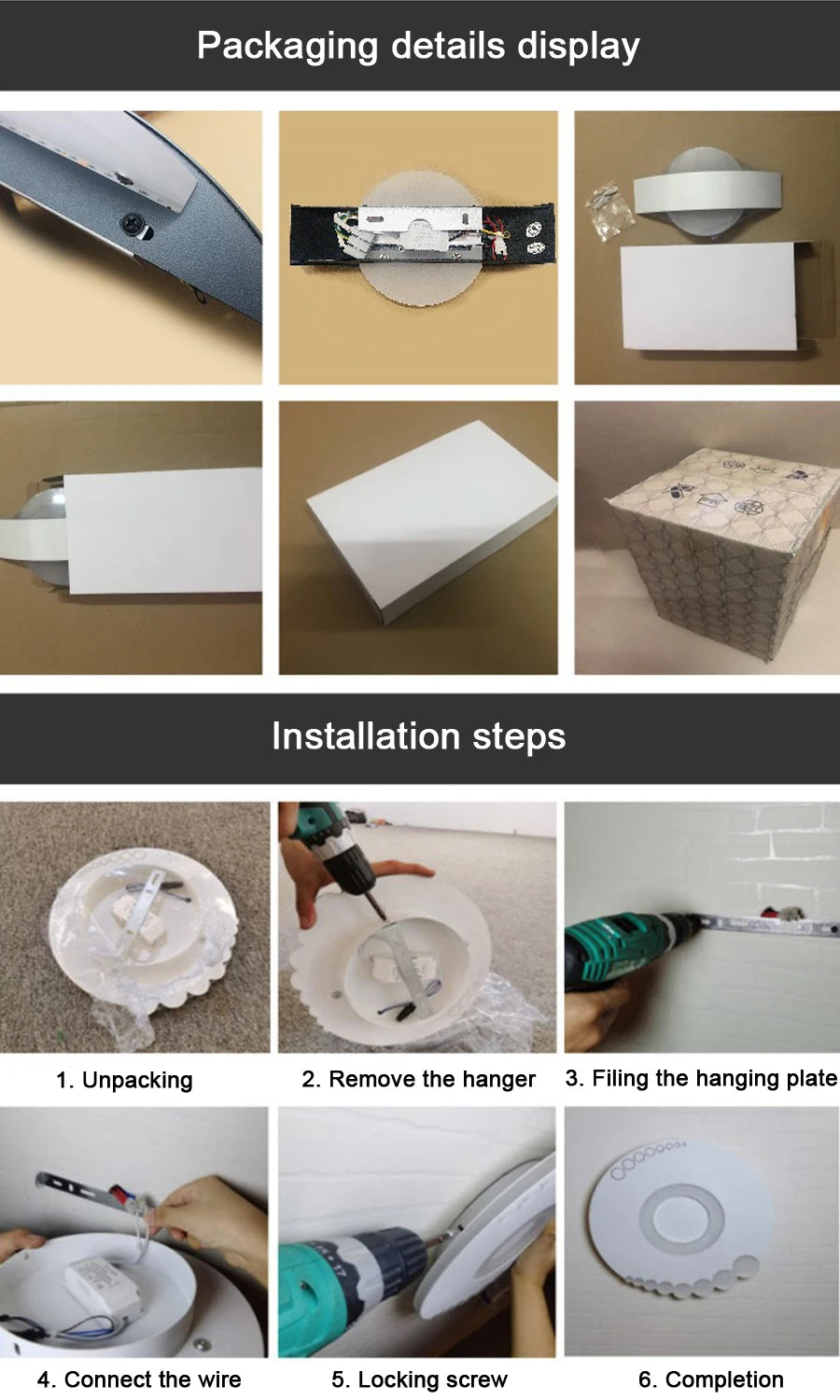 Packaging details display

Installation steps

1. Unpacking

2. Remove the hanger

3. Filing the hanging plate

4. Connect the wire

5. Locking screw

6. Completion