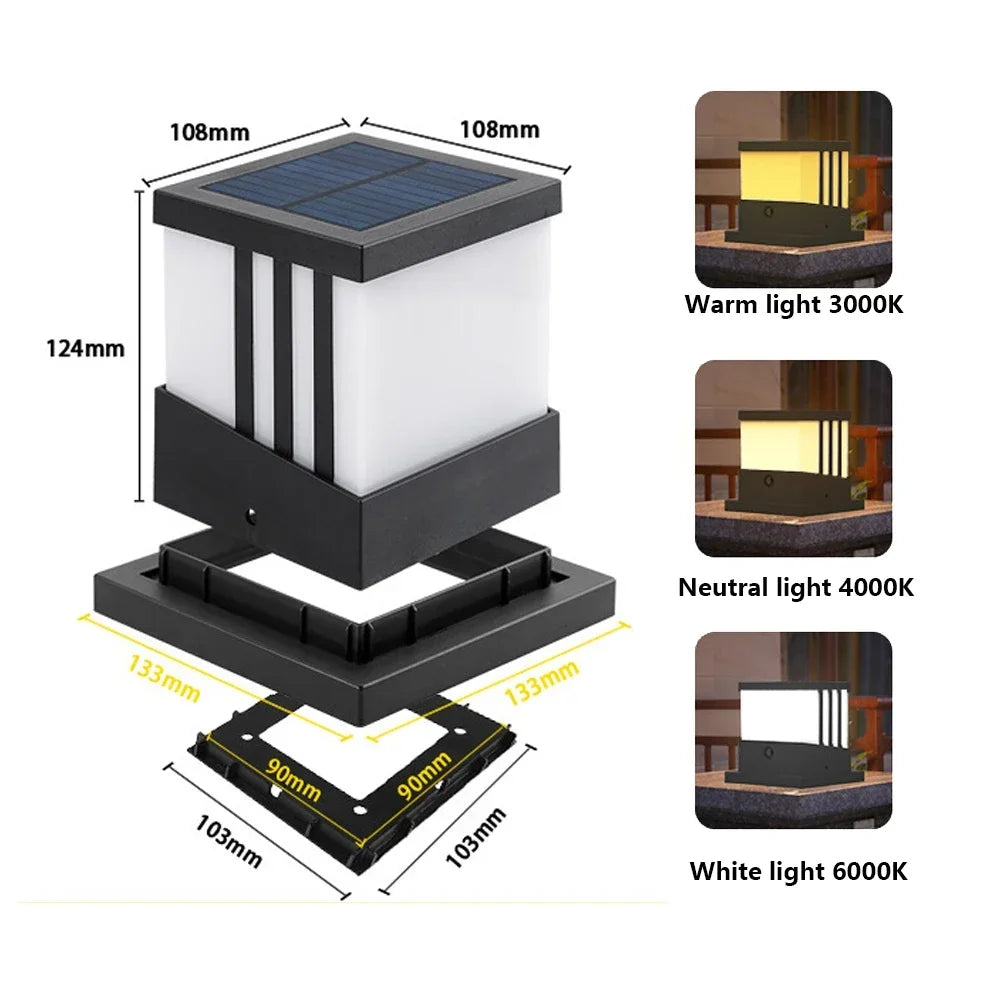 108mm
108mm
124mm
133mm
133mm
90mm
90mm
103mm
103mm

Warm light 3000K

Neutral light 4000K

White light 6000K