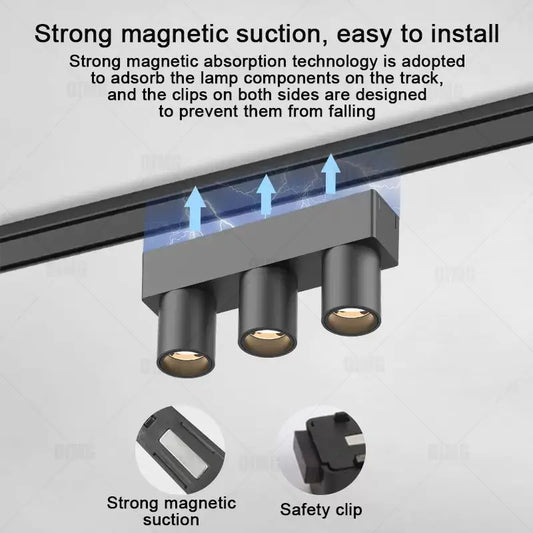 Strong magnetic suction, easy to install

Strong magnetic absorption technology is adopted to adsorb the lamp components on the track, and the clips on both sides are designed to prevent them from falling

Strong magnetic suction

Safety clip