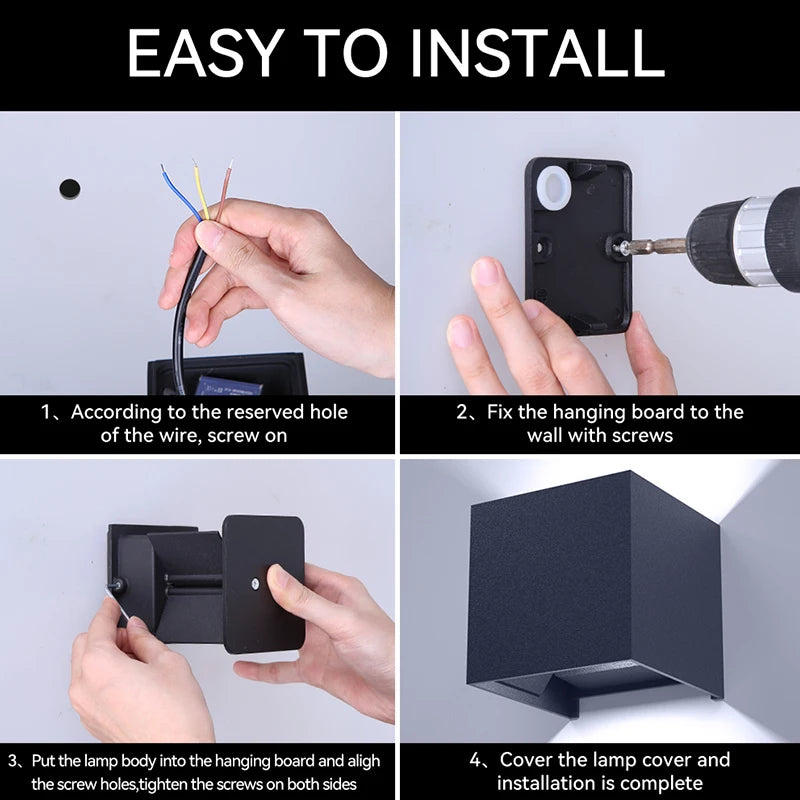 EASY TO INSTALL

1、According to the reserved hole of the wire, screw on

2、Fix the hanging board to the wall with screws

3、Put the lamp body into the hanging board and aligh the screw holes,tighten the screws on both sides

4、Cover the lamp cover and installation is complete