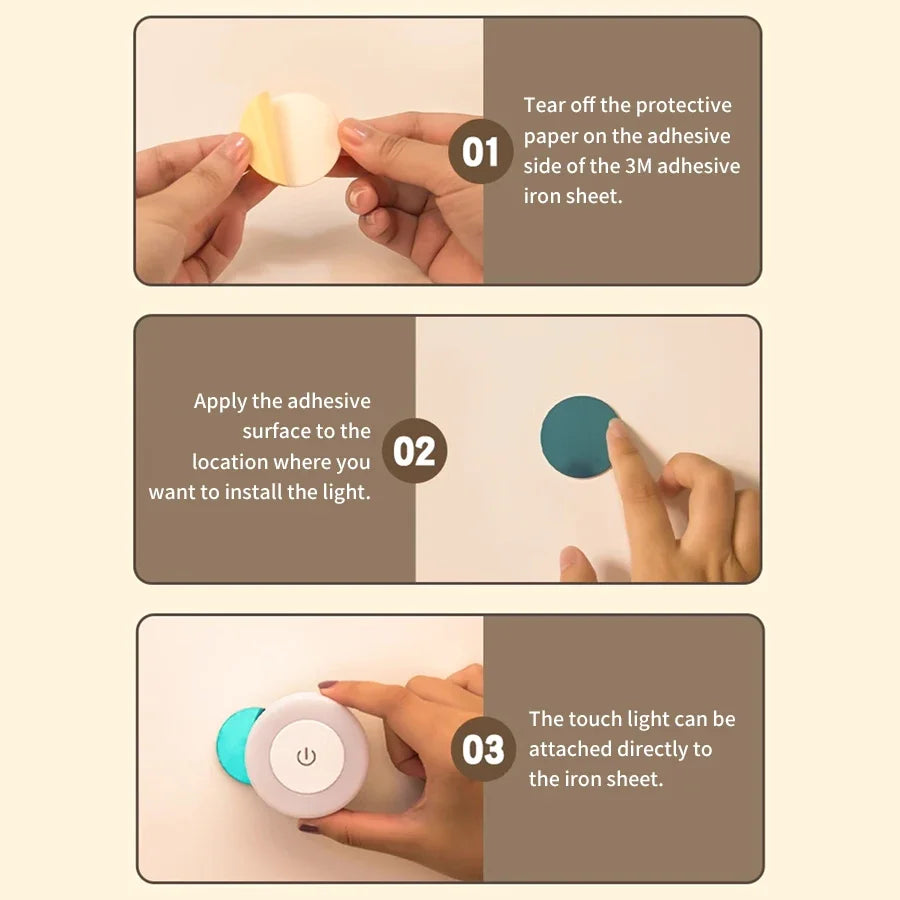 01

Tear off the protective paper on the adhesive side of the 3M adhesive iron sheet.

Apply the adhesive surface to the location where you want to install the light.

02

03

The touch light can be attached directly to the iron sheet.